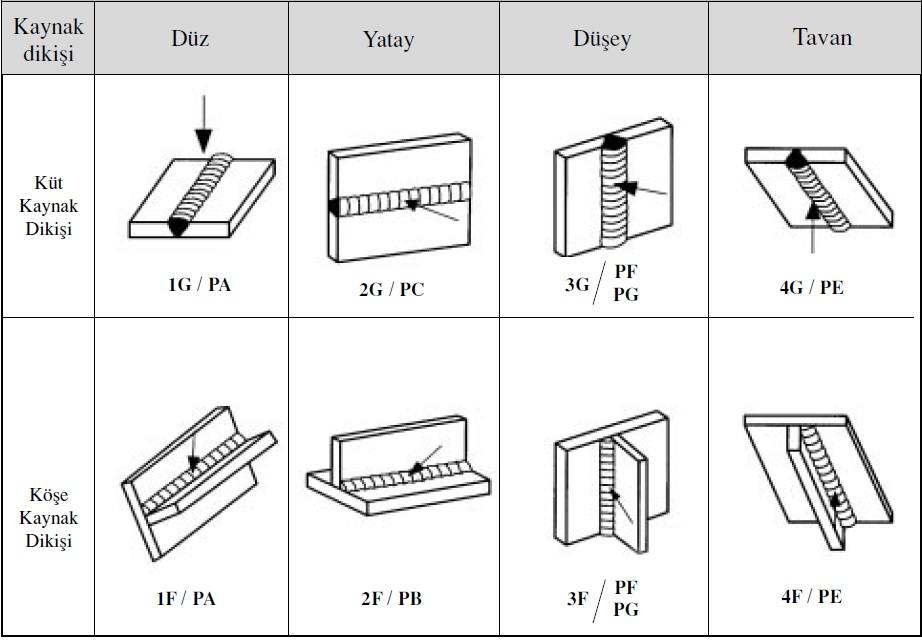 | Kaynak dikişi | Düz | Yatay | Düşey | Tavan |
|---|---|---|---|---|
| Küt Kaynak Dikişi | 1G / PA | 2G / PC | 3G / PF PG | 4G / PE |
| Köşe Kaynak Dikişi | 1F / PA | 2F / PB | 3F / PF PG | 4F / PE |